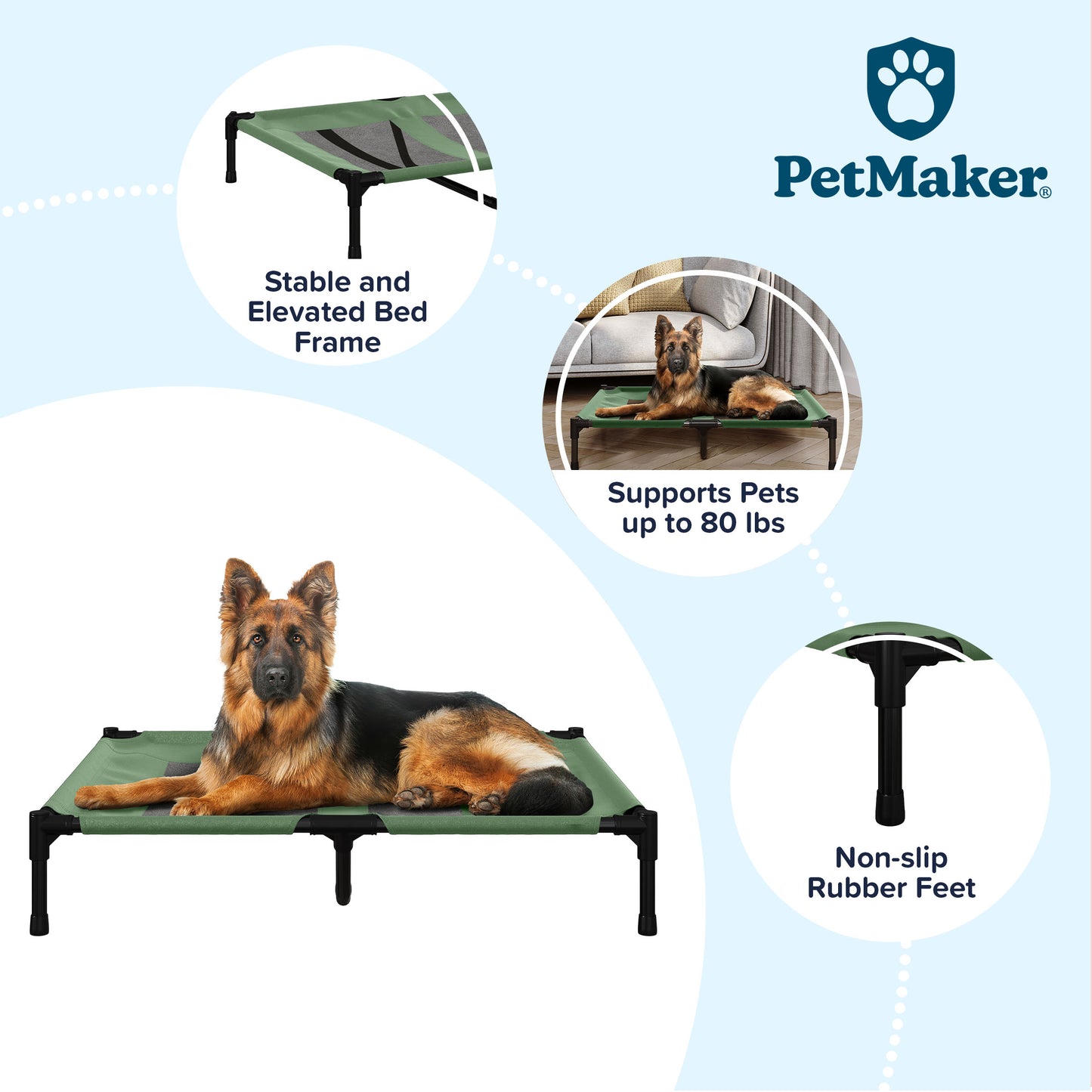 PetMaker®

Stable and Elevated Bed Frame

Supports Pets up to 80 lbs

Non-slip Rubber Feet