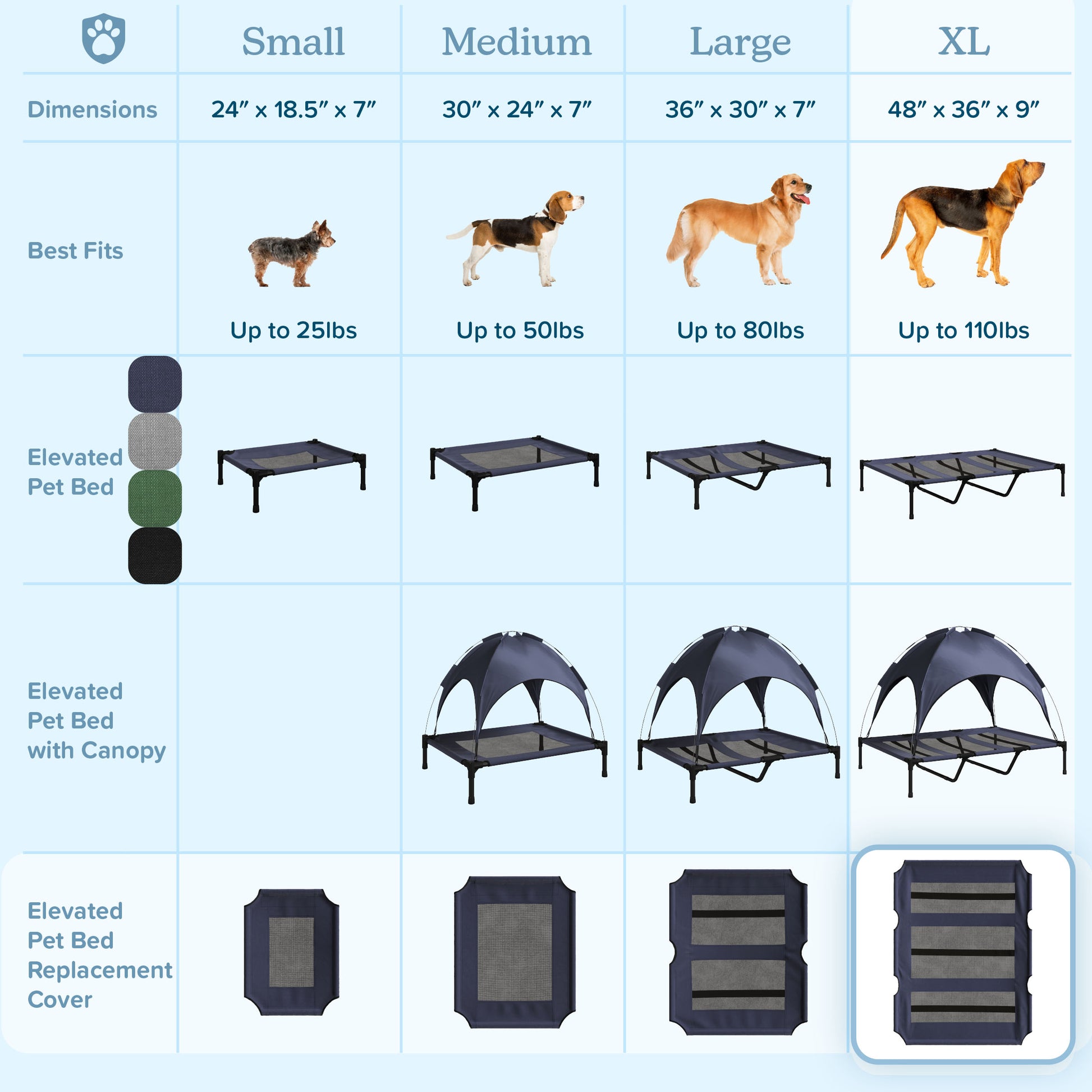 | | Small | Medium | Large | XL |
|---|---|---|---|---|
| Dimensions | 24″ x 18.5″ x 7″ | 30″ x 24″ x 7″ | 36″ x 30″ x 7″ | 48″ x 36″ x 9″ |
| Best Fits | Up to 25lbs | Up to 50lbs | Up to 80lbs | Up to 110lbs |
| Elevated Pet Bed | | | | |
| Elevated Pet Bed with Canopy | | | | |
| Elevated Pet Bed Replacement Cover | | | | |