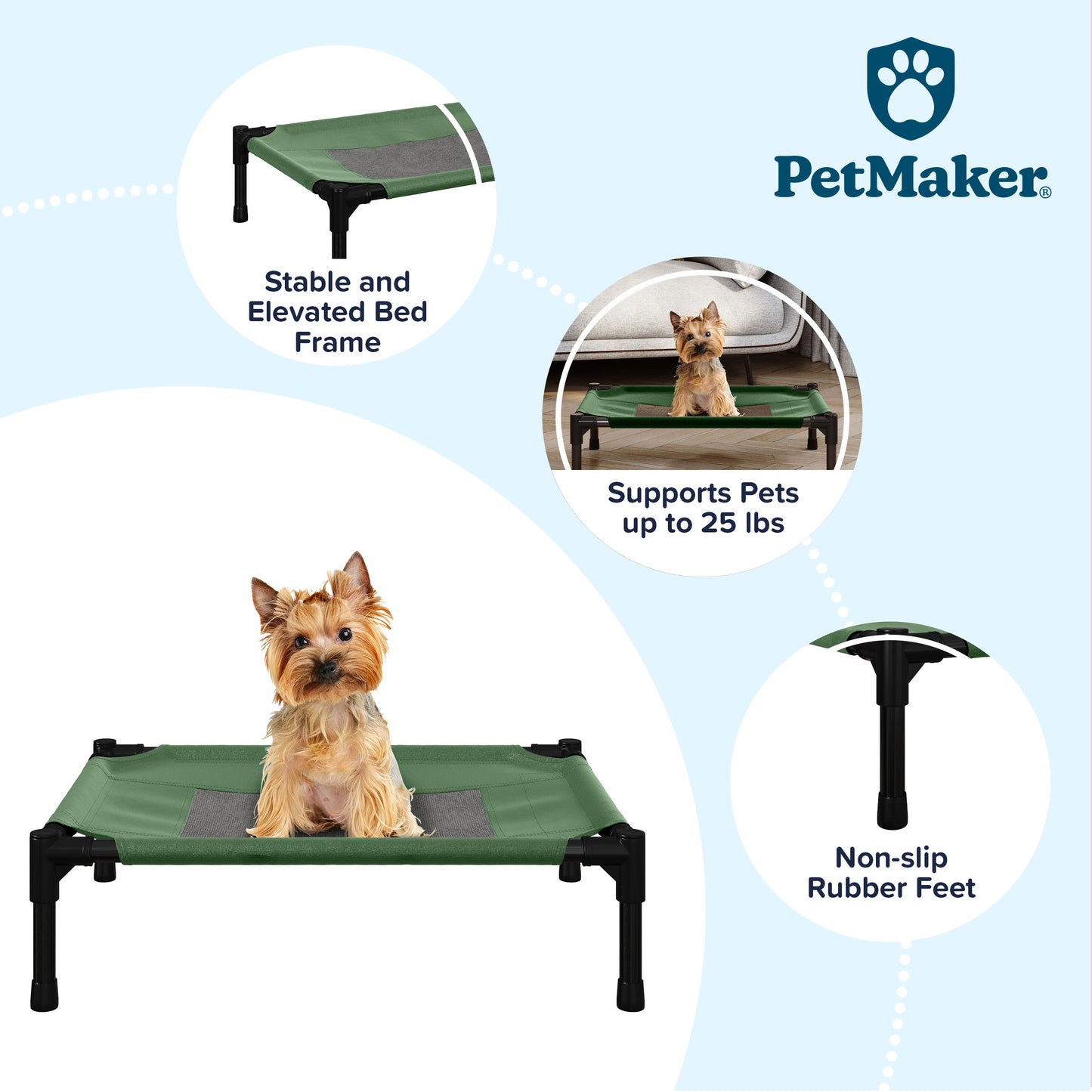 PetMaker®

Stable and Elevated Bed Frame

Supports Pets up to 25 lbs

Non-slip Rubber Feet