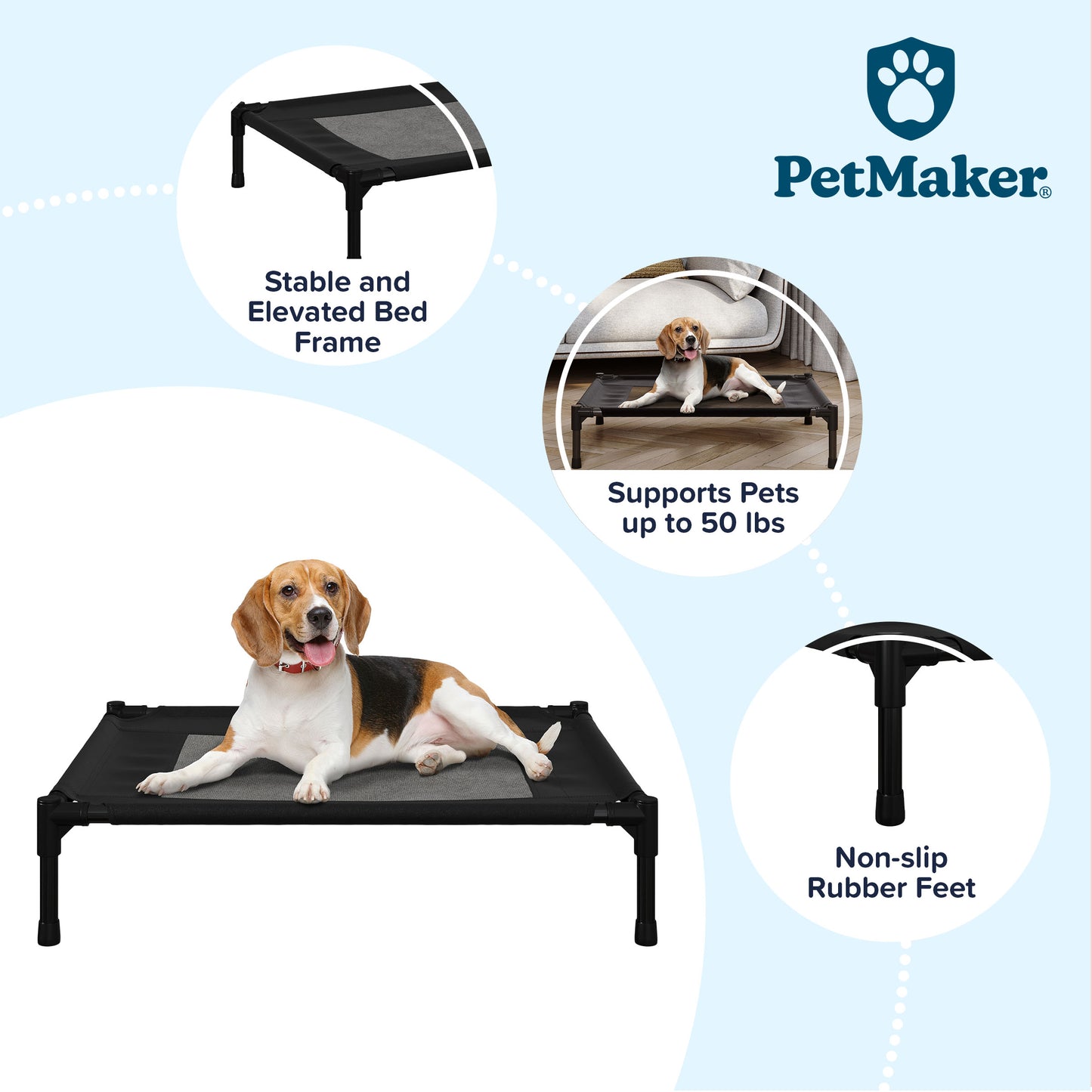 PetMaker®

Stable and Elevated Bed Frame

Supports Pets up to 50 lbs

Non-slip Rubber Feet