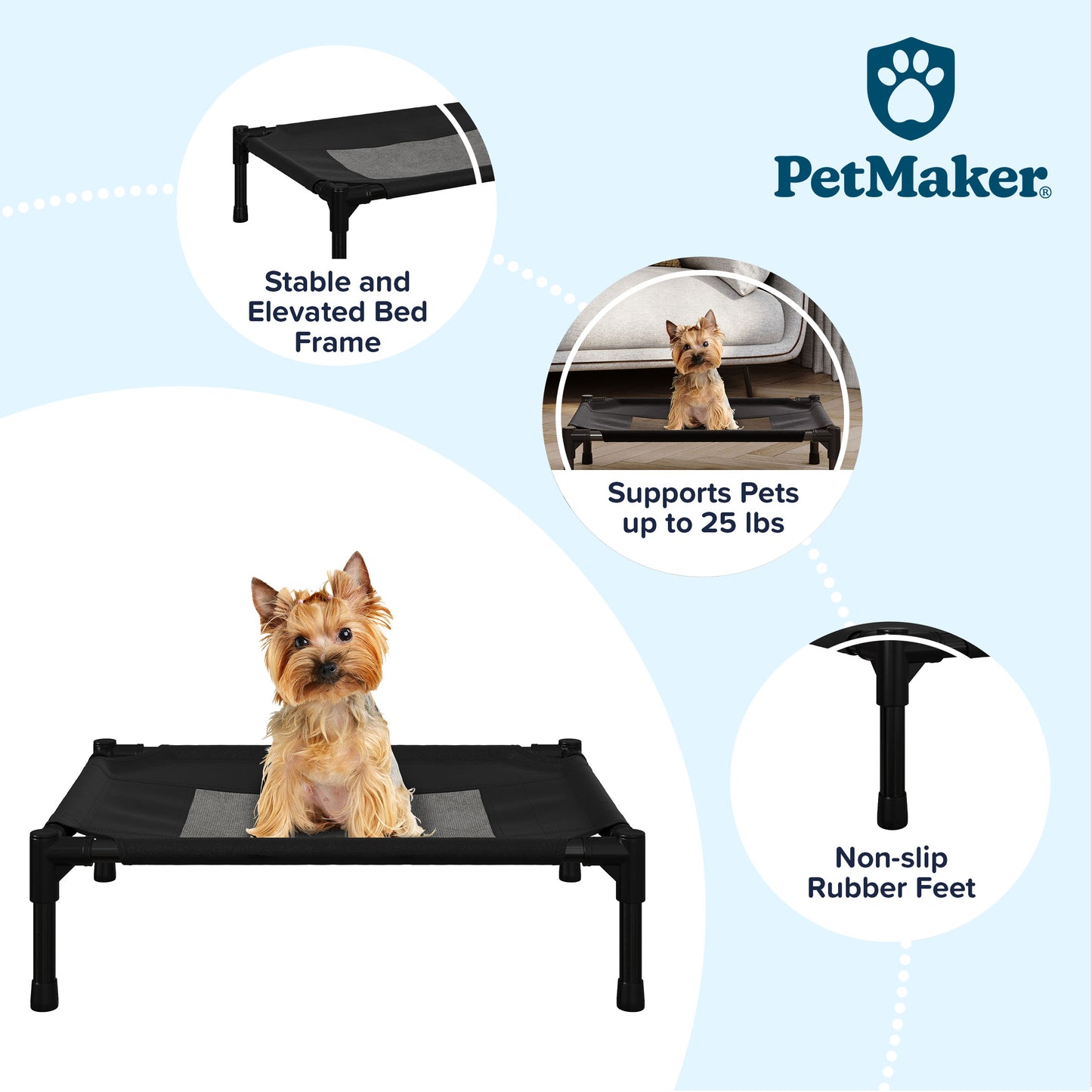 PetMaker®

Stable and Elevated Bed Frame

Supports Pets up to 25 lbs

Non-slip Rubber Feet