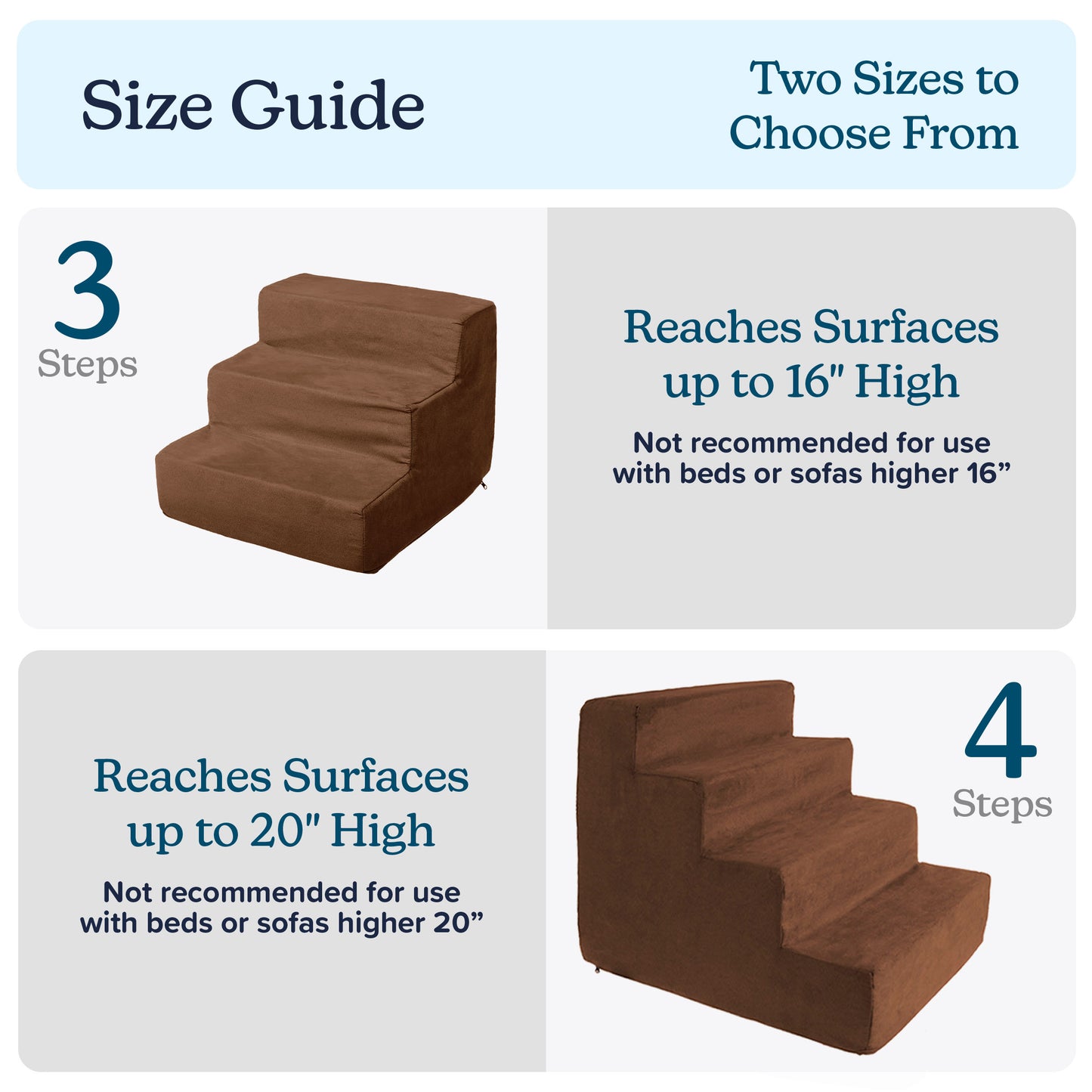 Size Guide

Two Sizes to Choose From

3
Steps

Reaches Surfaces up to 16" High

Not recommended for use with beds or sofas higher 16”

Reaches Surfaces up to 20" High

Not recommended for use with beds or sofas higher 20”

4
Steps