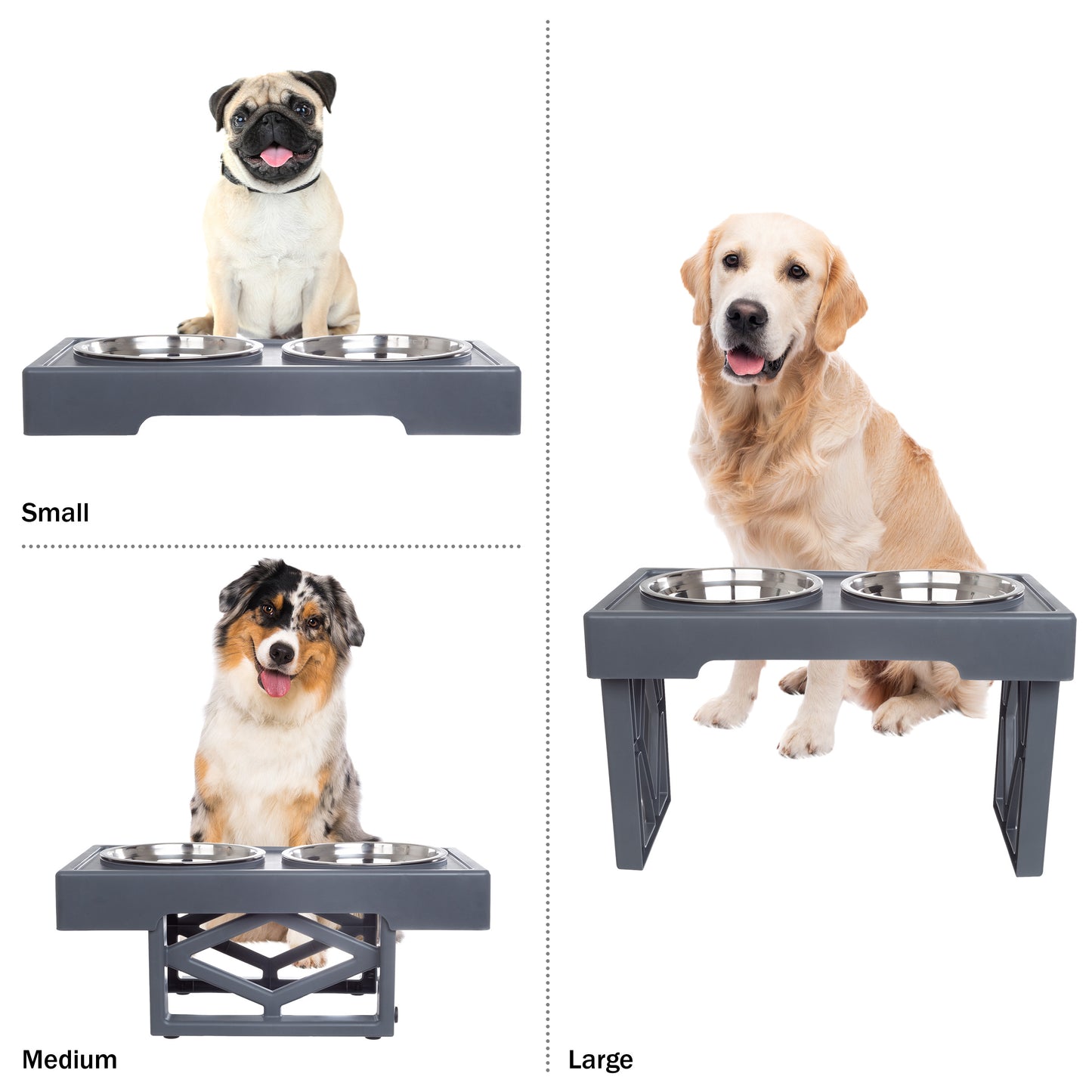 Small

Medium

Large