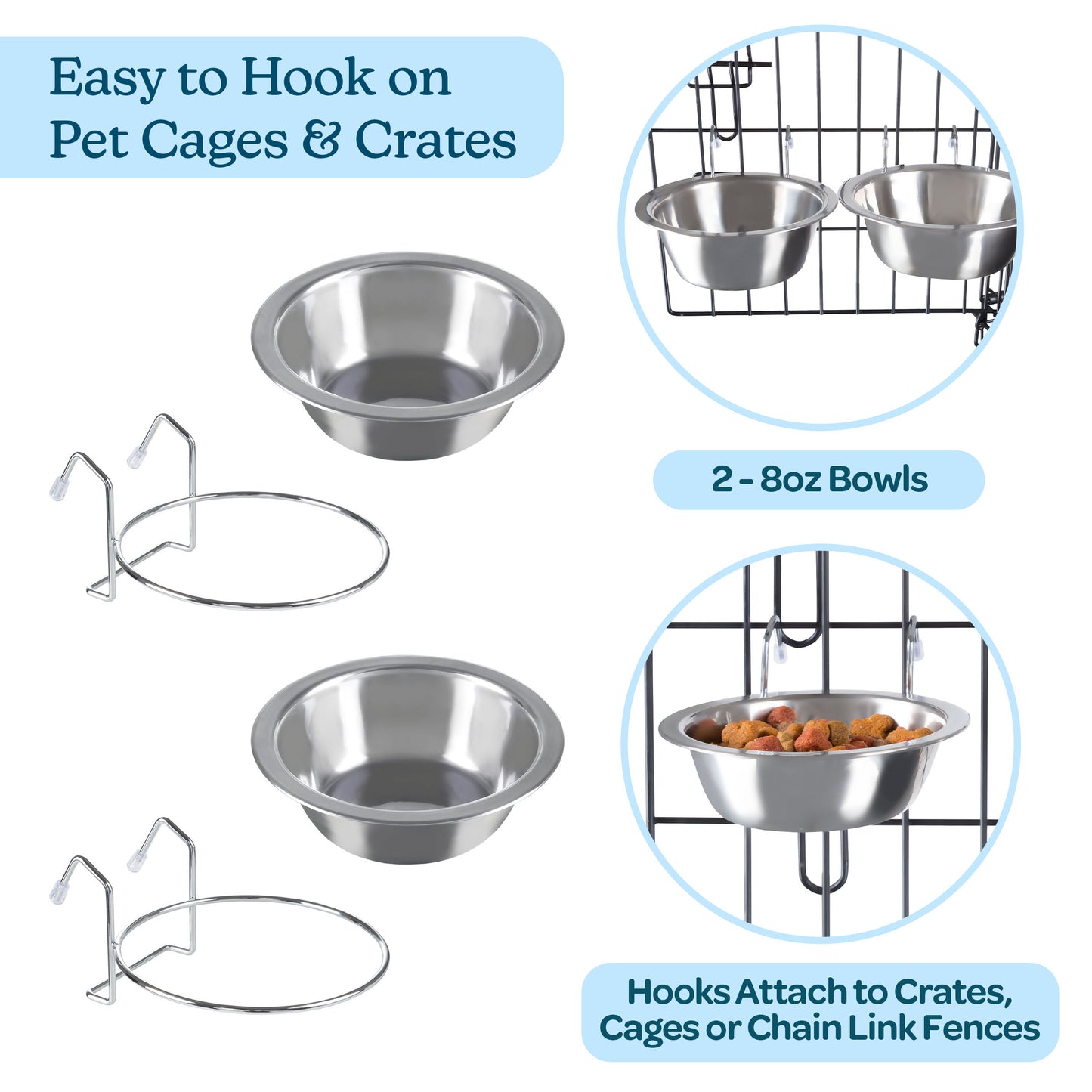 Easy to Hook on Pet Cages & Crates

2 - 8oz Bowls

Hooks Attach to Crates, Cages or Chain Link Fences