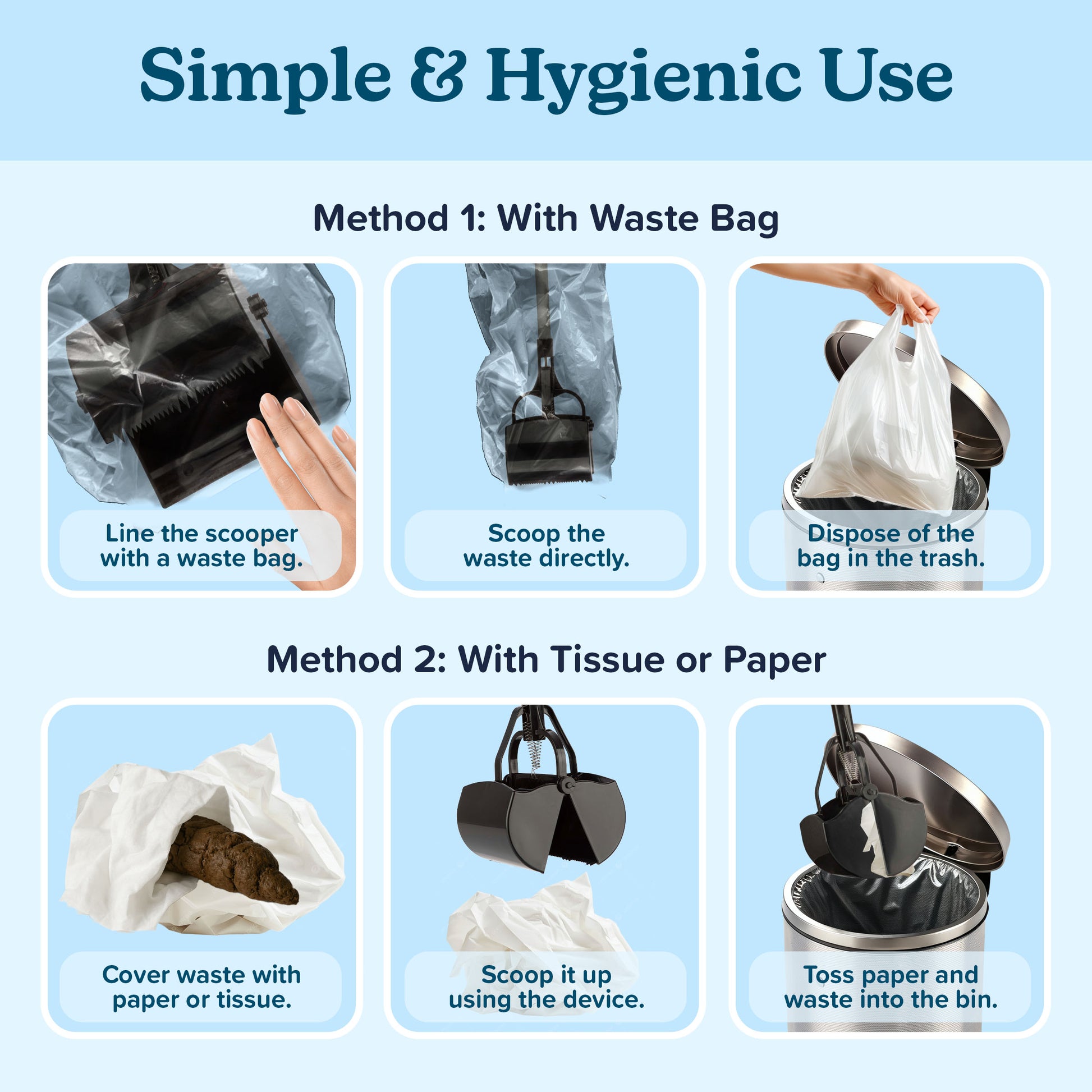 Simple & Hygienic Use

Method 1: With Waste Bag

Line the scooper with a waste bag.

Scoop the waste directly.

Dispose of the bag in the trash.

Method 2: With Tissue or Paper

Cover waste with paper or tissue.

Scoop it up using the device.

Toss paper and waste into the bin.