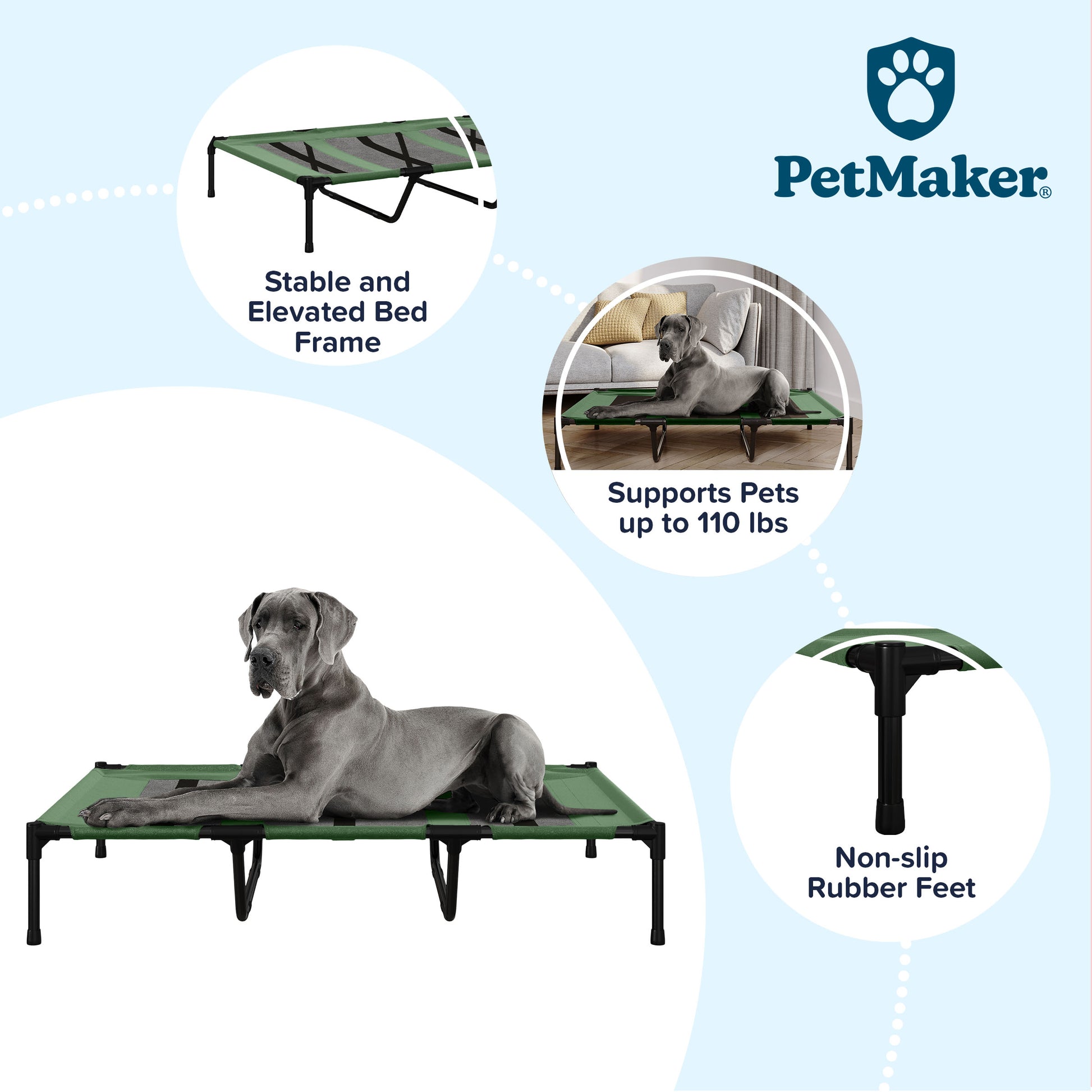 PetMaker®

Stable and Elevated Bed Frame

Supports Pets up to 110 lbs

Non-slip Rubber Feet