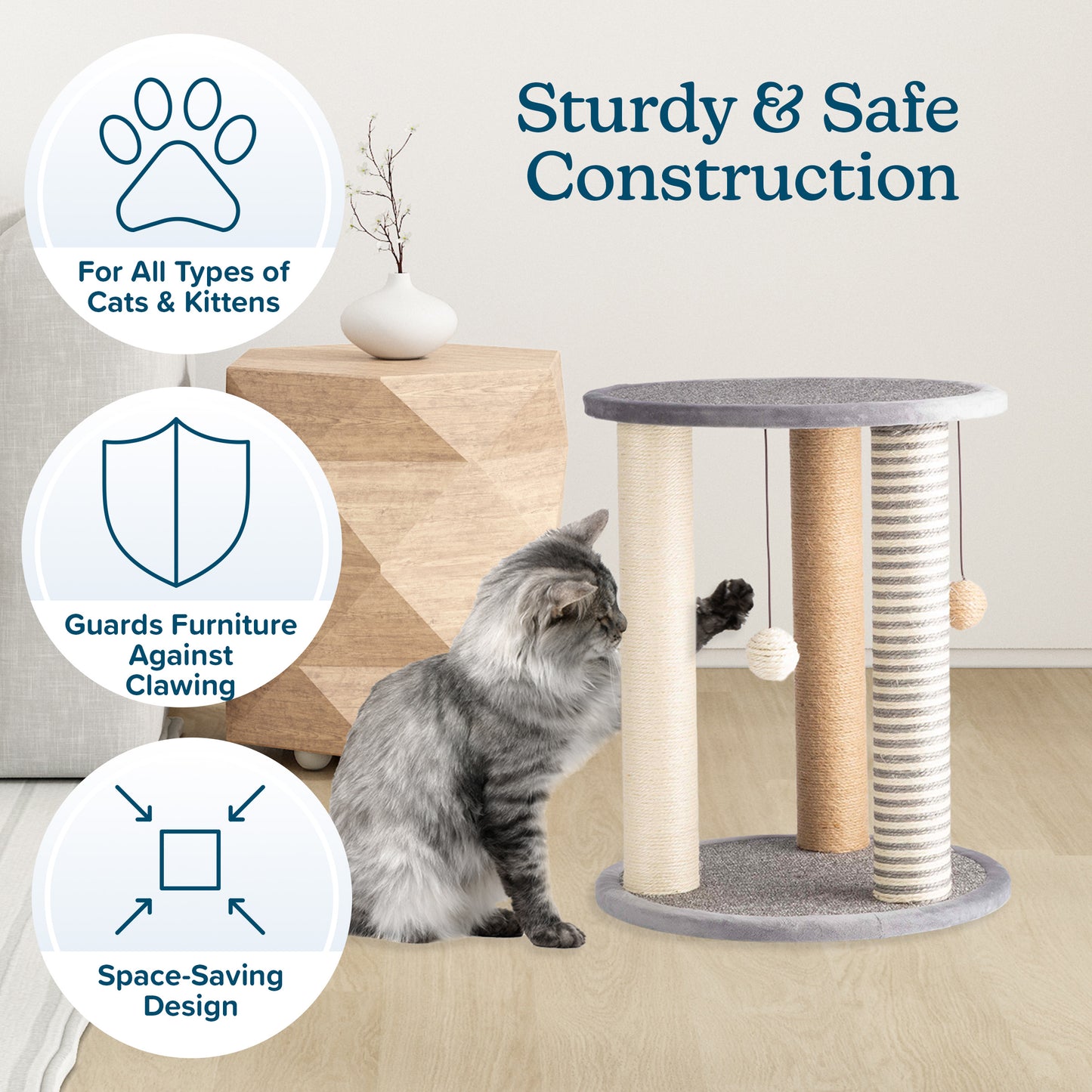 Sturdy & Safe Construction

For All Types of Cats & Kittens

Guards Furniture Against Clawing

Space-Saving Design