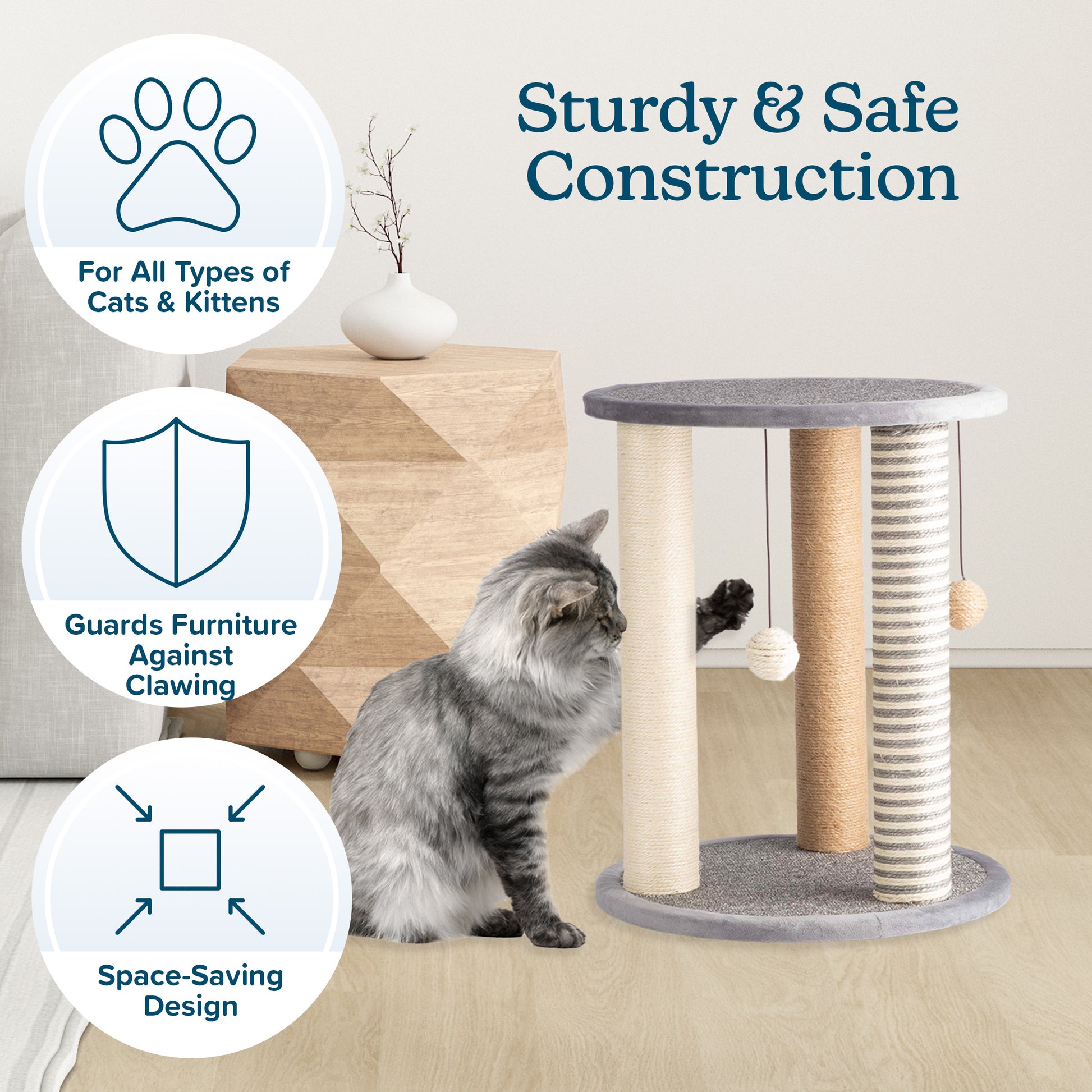 Sturdy & Safe Construction

For All Types of Cats & Kittens

Guards Furniture Against Clawing

Space-Saving Design