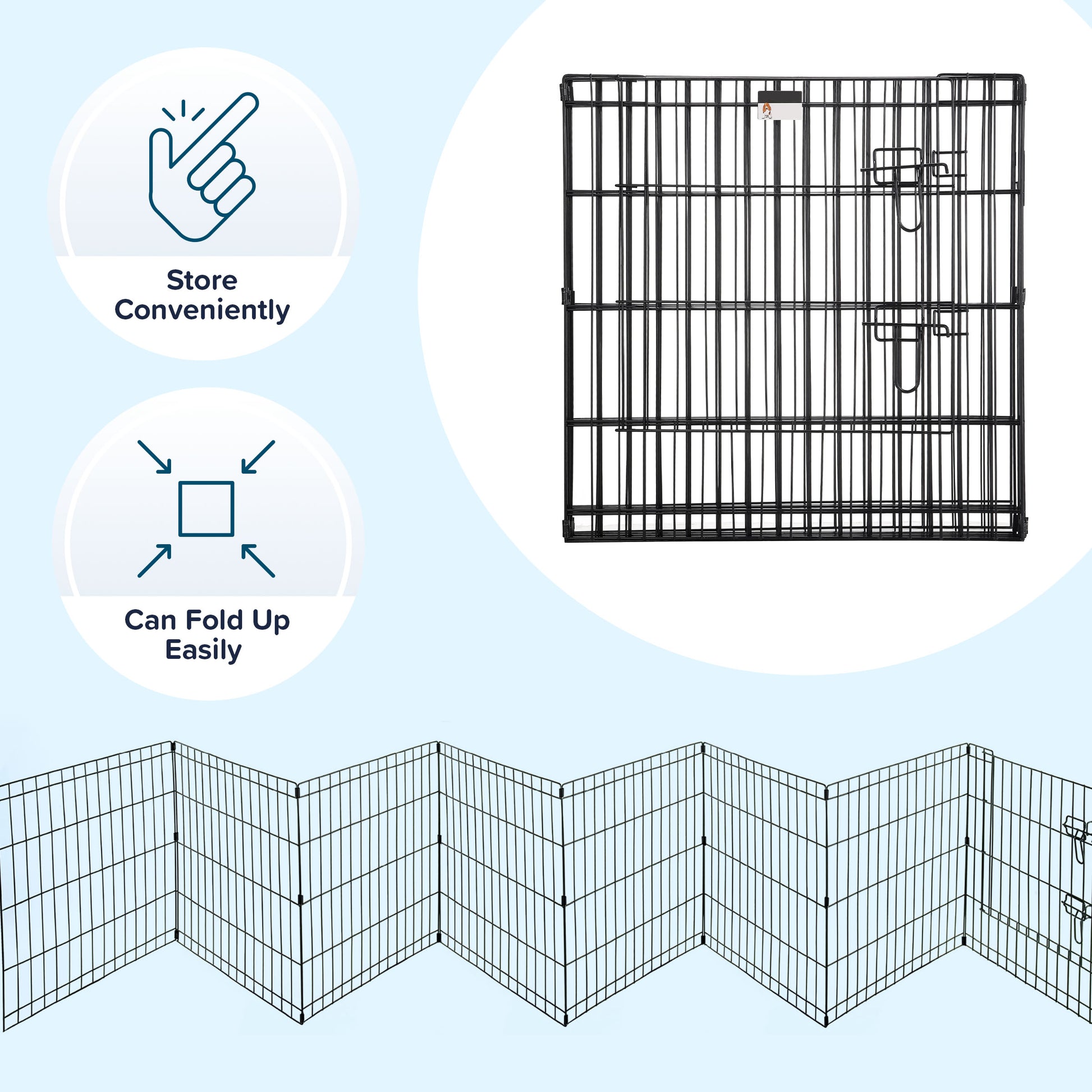 Store Conveniently

Can Fold Up Easily