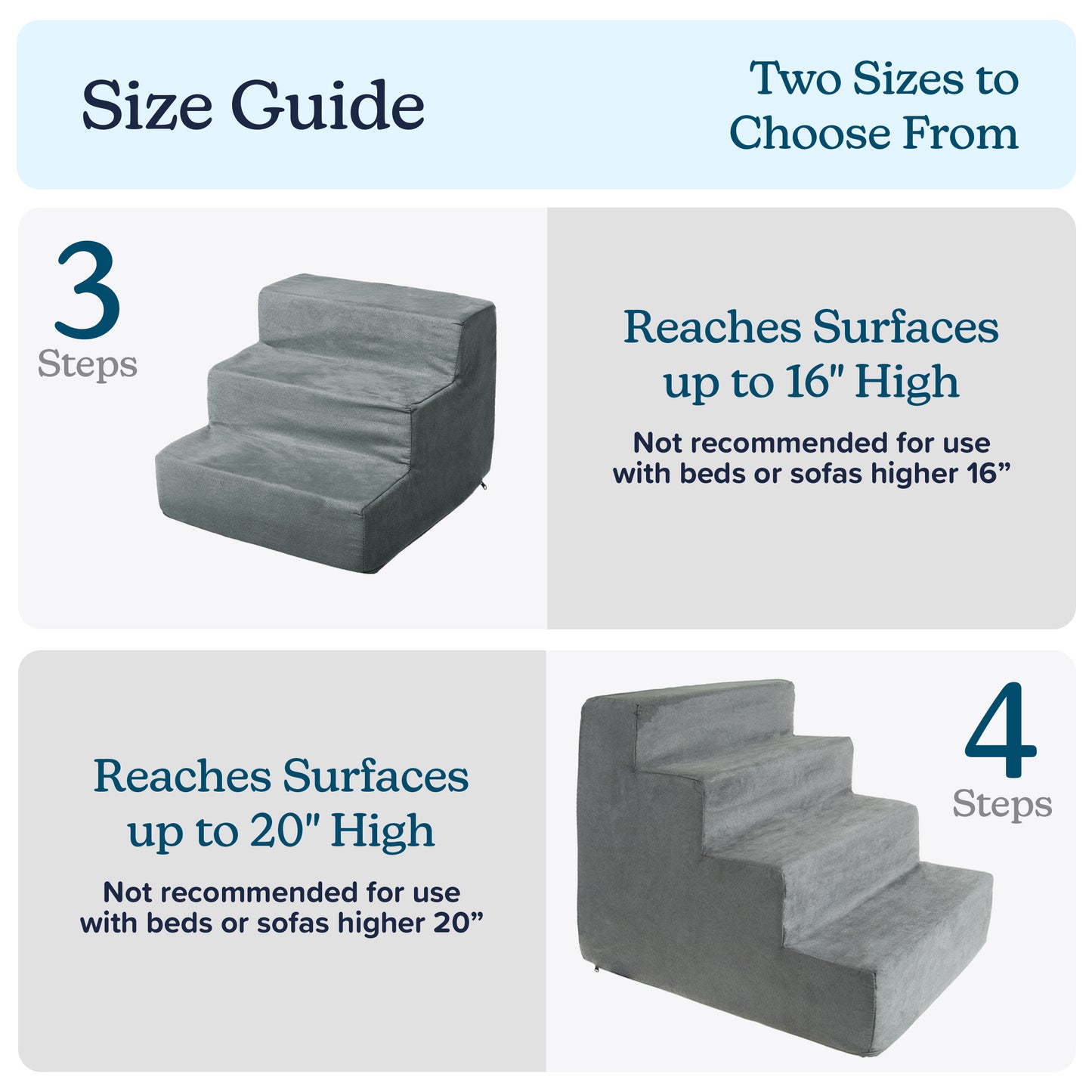 Size Guide

Two Sizes to Choose From

3
Steps

Reaches Surfaces up to 16" High

Not recommended for use with beds or sofas higher 16”

Reaches Surfaces up to 20" High

Not recommended for use with beds or sofas higher 20”

4
Steps