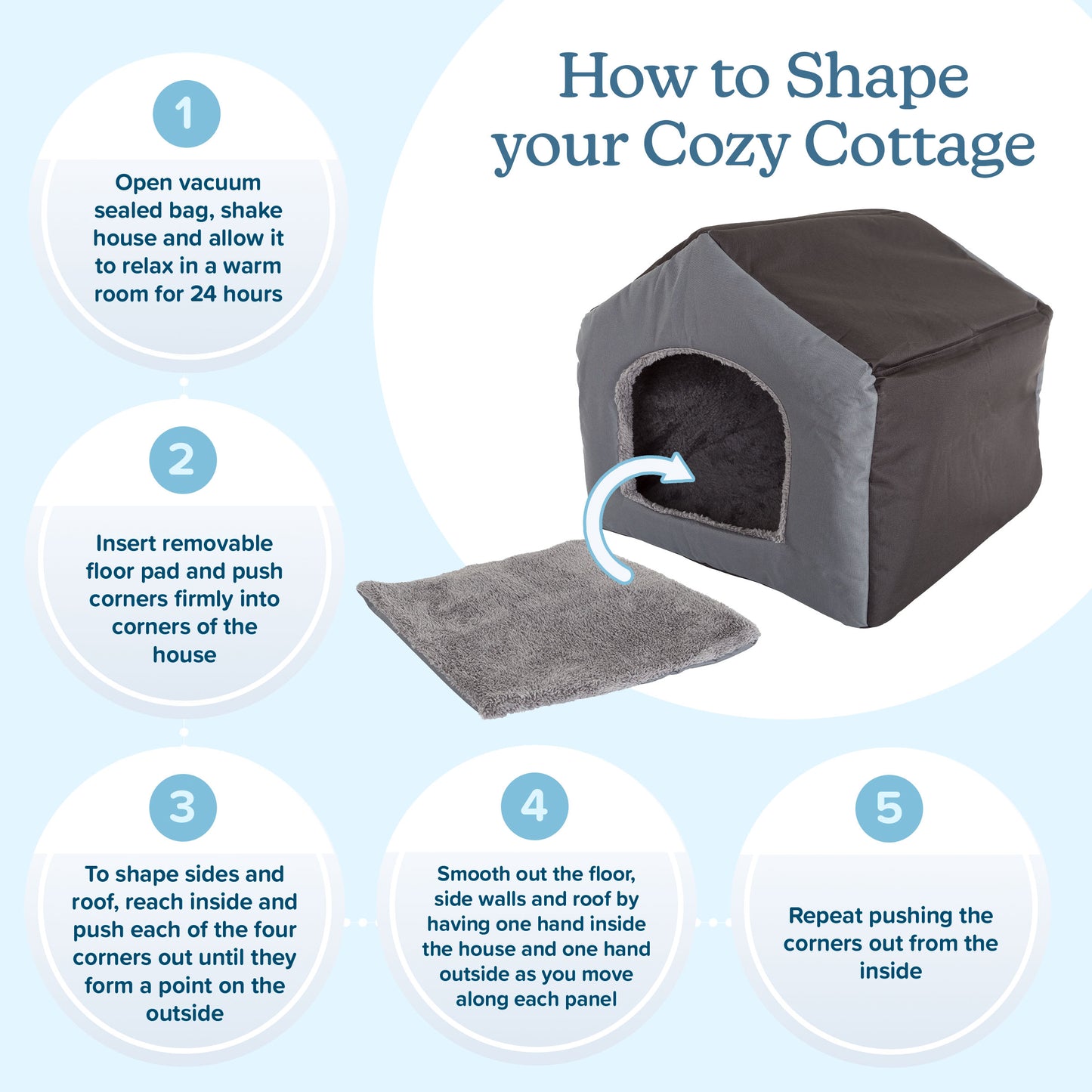 How to Shape your Cozy Cottage

1

Open vacuum sealed bag, shake house and allow it to relax in a warm room for 24 hours

2

Insert removable floor pad and push corners firmly into corners of the house

3

To shape sides and roof, reach inside and push each of the four corners out until they form a point on the outside

4

Smooth out the floor, side walls and roof by having one hand inside the house and one hand outside as you move along each panel

5

Repeat pushing the corners out from the inside