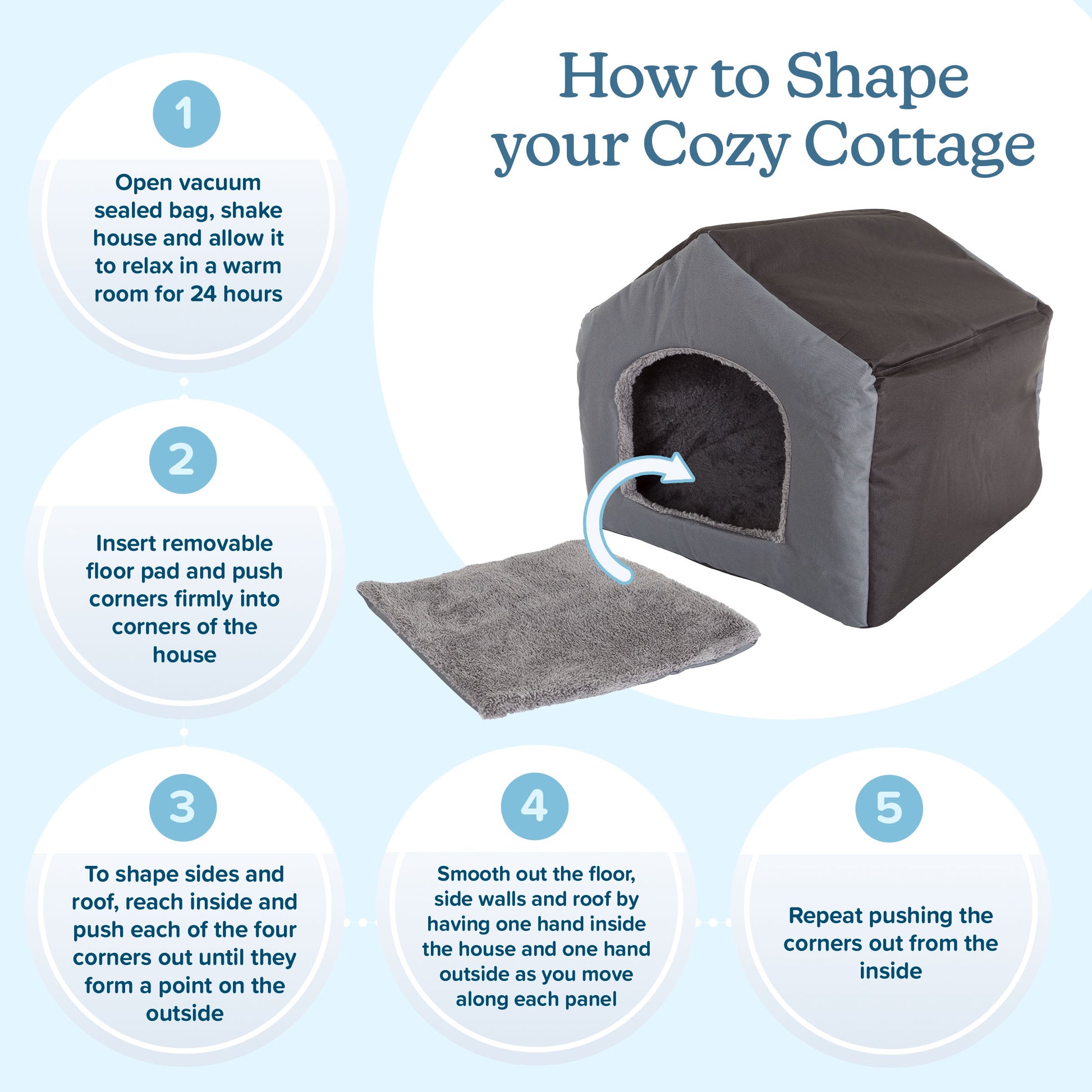 How to Shape your Cozy Cottage

1

Open vacuum sealed bag, shake house and allow it to relax in a warm room for 24 hours

2

Insert removable floor pad and push corners firmly into corners of the house

3

To shape sides and roof, reach inside and push each of the four corners out until they form a point on the outside

4

Smooth out the floor, side walls and roof by having one hand inside the house and one hand outside as you move along each panel

5

Repeat pushing the corners out from the inside