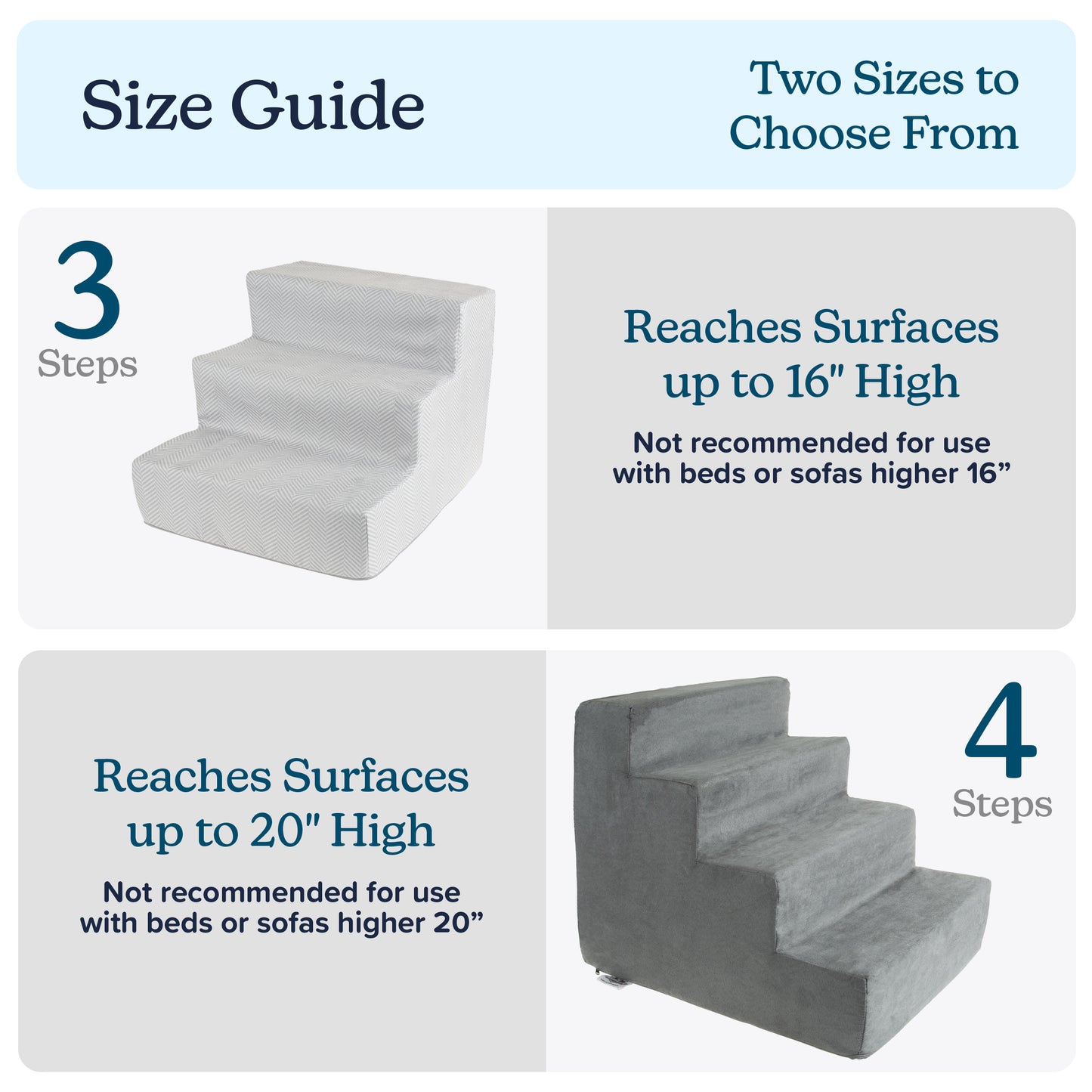 Size Guide

Two Sizes to Choose From

3 Steps

Reaches Surfaces up to 16" High

Not recommended for use with beds or sofas higher 16”

Reaches Surfaces up to 20" High

Not recommended for use with beds or sofas higher 20”

4 Steps